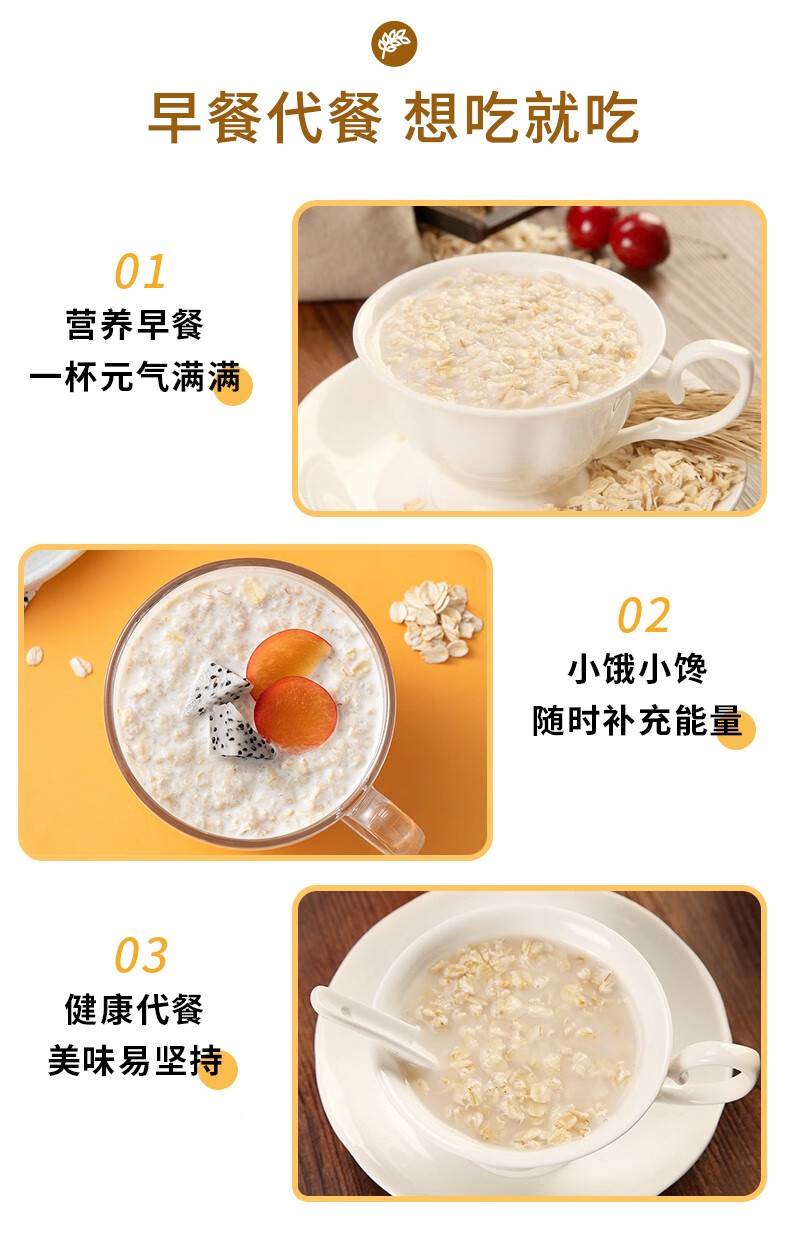 早餐代餐 想吃就吃

01
营养早餐
一杯元气满满

02
小饿小馋
随时补充能量

03
健康代餐
美味易坚持