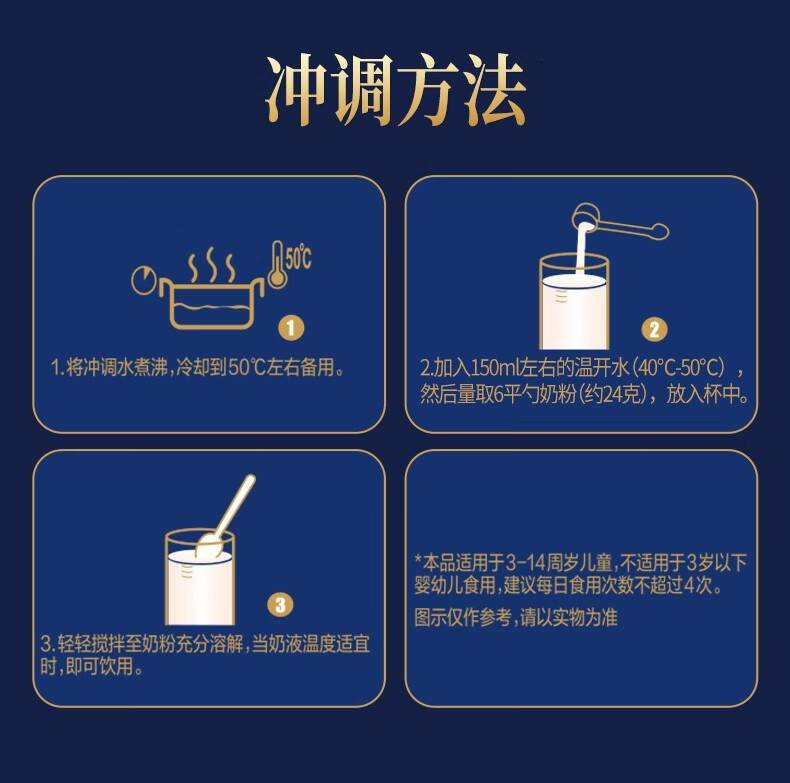 冲调方法

50℃

1

1.将冲调水煮沸，冷却到50℃左右备用。

2

2.加入150ml左右的温开水（40°C-50°C），然后量取6平勺奶粉（约24克），放入杯中。

3

3.轻轻搅拌至奶粉充分溶解，当奶液温度适宜时，即可饮用。

*本品适用于3-14周岁儿童，不适用于3岁以下婴幼儿食用，建议每日食用次数不超过4次。

图示仅作参考，请以实物为准